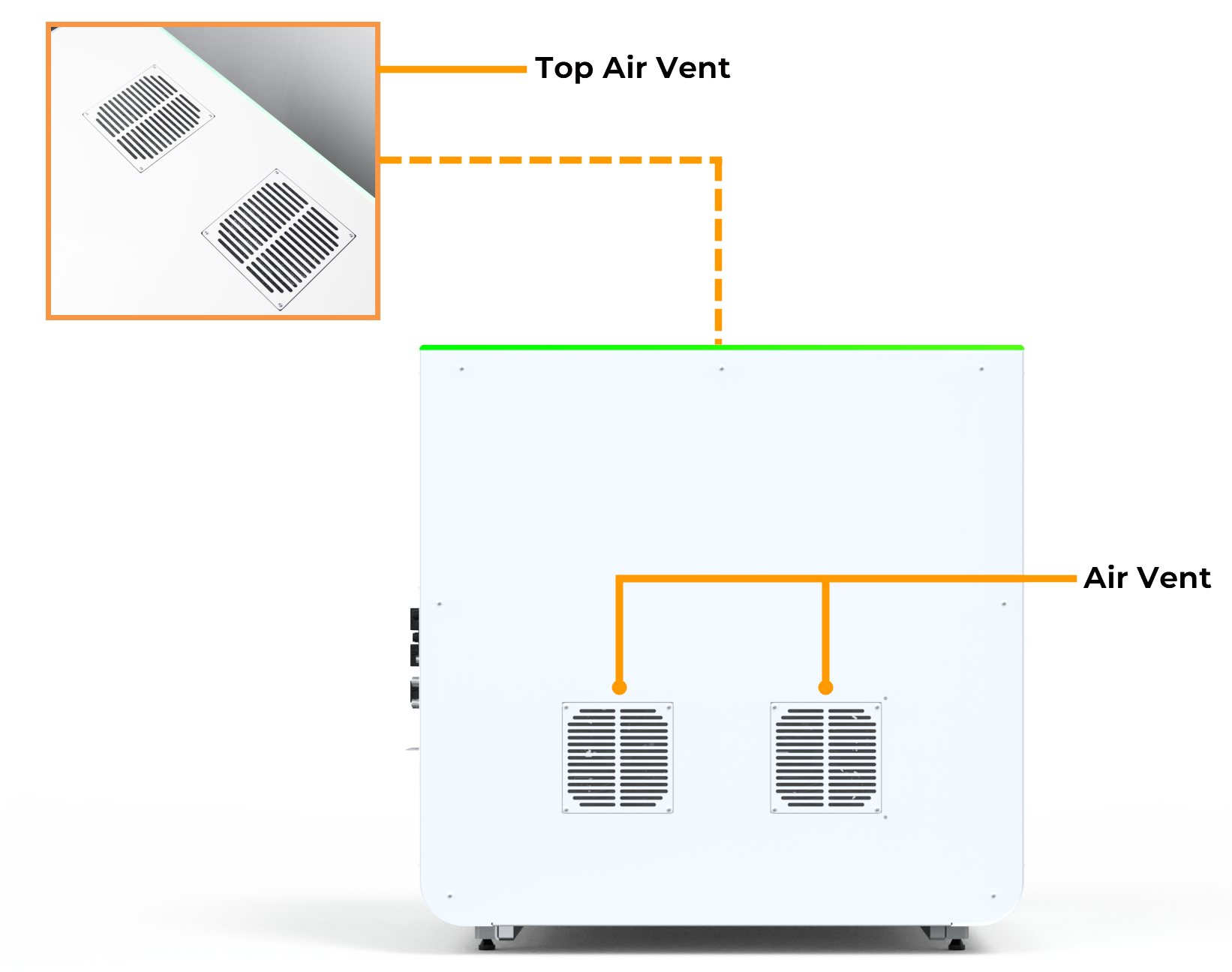 Top Air Vent

Air Vent